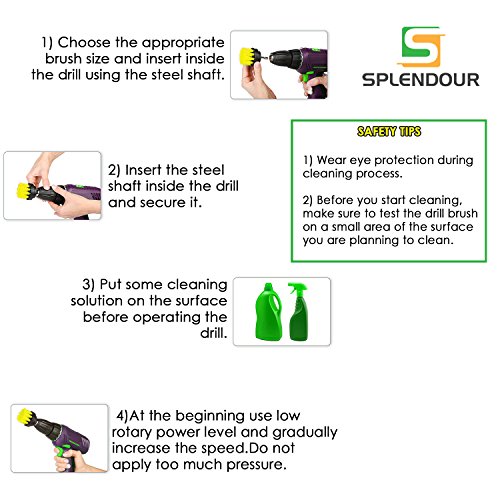 1) Choose the appropriate brush size and insert inside the drill using the steel shaft.

SPLENDOUR

SAFETY TIPS

1) Wear eye protection during cleaning process.

2) Before you start cleaning, make sure to test the drill brush on a small area of the surface you are planning to clean.

2) Insert the steel shaft inside the drill and secure it.

3) Put some cleaning solution on the surface before operating the drill.

4)At the beginning use low rotary power level and gradually increase the speed.Do not apply too much pressure.