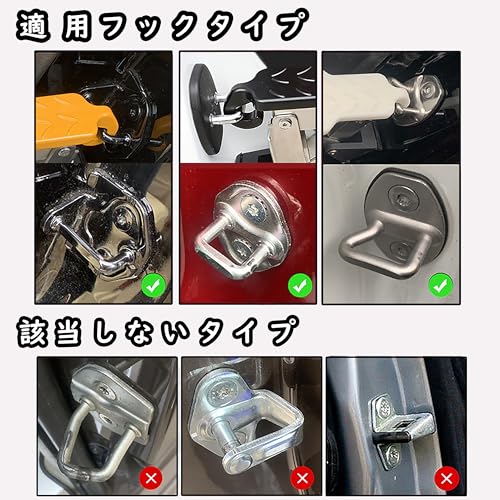 適用フックタイプ

該当しないタイプ