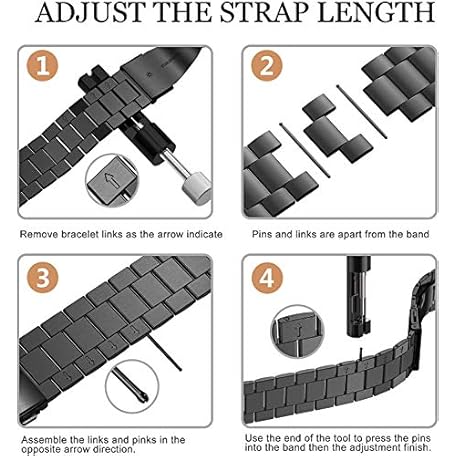 ADJUST THE STRAP LENGTH

1

Remove bracelet links as the arrow indicate

2

Pins and links are apart from the band

3

Assemble the links and pinks in the opposite arrow direction.

4

Use the end of the tool to press the pins into the band then the adjustment finish.