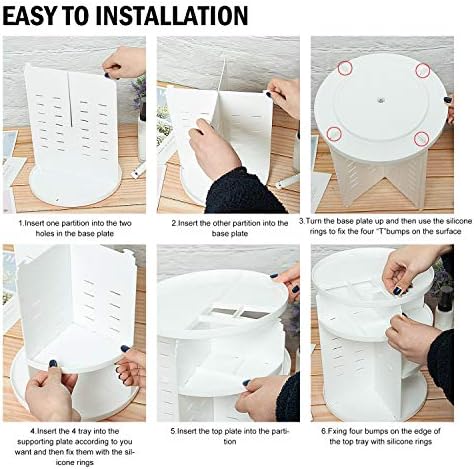 EASY TO INSTALLATION

1.Insert one partition into the two holes in the base plate

2.Insert the other partition into the base plate

3.Turn the base plate up and then use the silicone rings to fix the four "T"bumps on the surface

4.Insert the 4 tray into the supporting plate according to you want and then fix them with the silicone rings

5.Insert the top plate into the partition

6.Fxing four bumps on the edge of the top tray with silicone rings