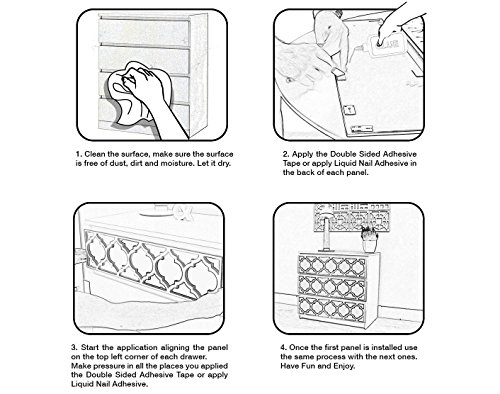 1. Clean the surface, make sure the surface is free of dust, dirt and moisture. Let it dry.

2. Apply the Double Sided Adhesive Tape or apply Liquid Nail Adhesive in the back of each panel.

3. Start the application aligning the panel on the top left corner of each drawer.
Make pressure in all the places you applied the Double Sided Adhesive Tape or apply Liquid Nail Adhesive.

4. Once the first panel is installed use the same process with the next ones.
Have Fun and Enjoy.