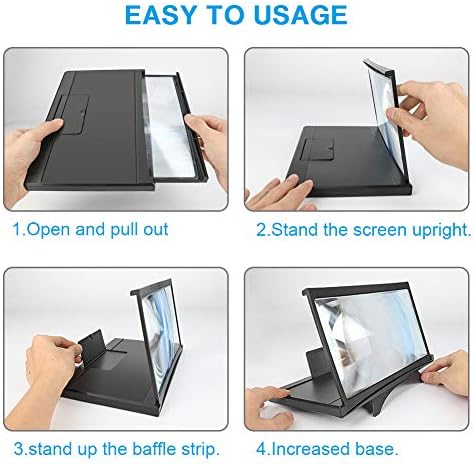 EASY TO USAGE

1.Open and pull out

2.Stand the screen upright.

3.stand up the baffle strip.

4.Increased base.