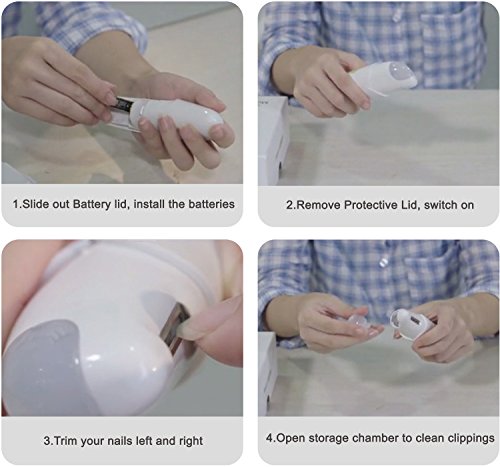 1.Slide out Battery lid, install the batteries

2.Remove Protective Lid, switch on

3.Trim your nails left and right

4.Open storage chamber to clean clippings