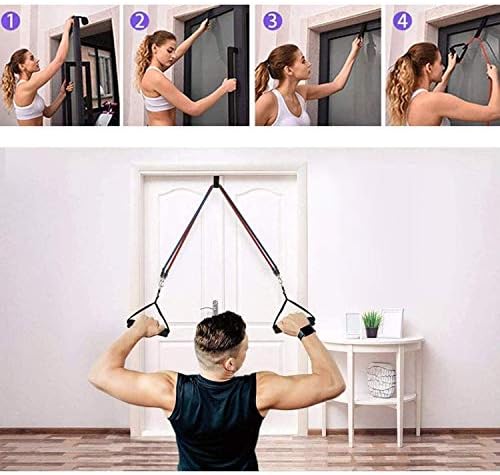 1
2
3
4