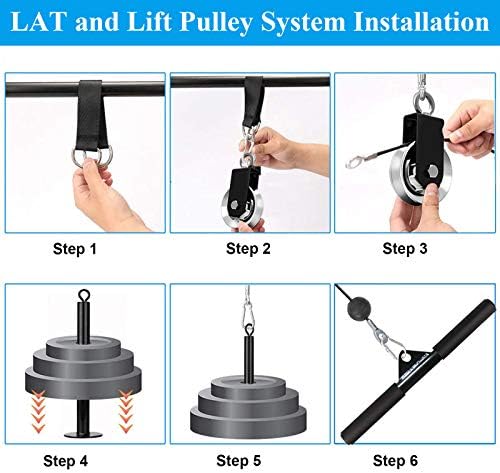 LAT and Lift Pulley System Installation

Step 1

Step 2

Step 3

Step 4

Step 5

Step 6