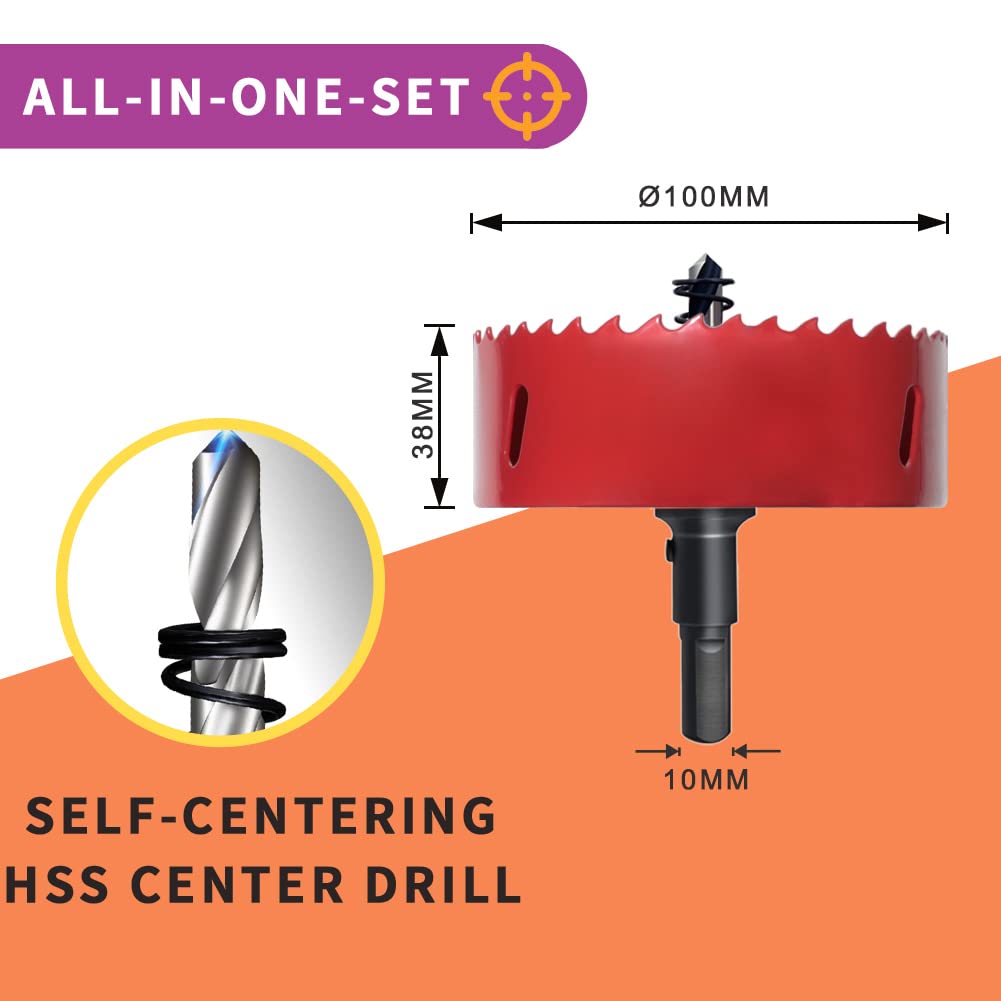 ALL-IN-ONE-SET

Ø100MM

38MM

10MM

SELF-CENTERING
HSS CENTER DRILL