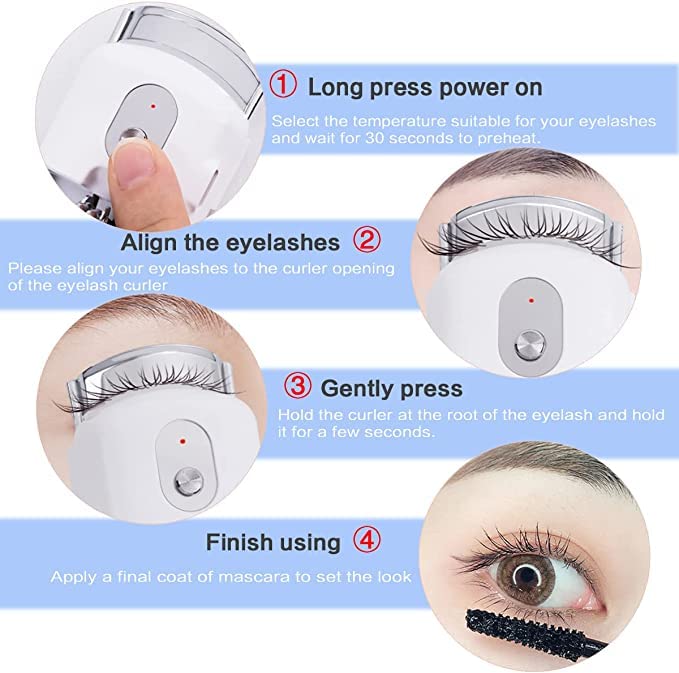 ① Long press power on

Select the temperature suitable for your eyelashes and wait for 30 seconds to preheat.

Align the eyelashes ②

Please align your eyelashes to the curler opening of the eyelash curler

③ Gently press

Hold the curler at the root of the eyelash and hold it for a few seconds.

Finish using ④

Apply a final coat of mascara to set the look