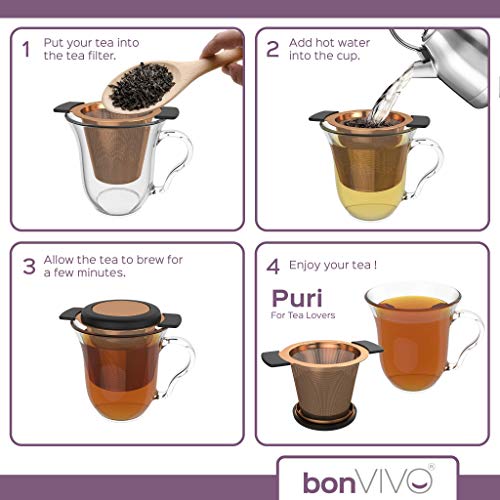 1 Put your tea into the tea filter.

2 Add hot water into the cup.

3 Allow the tea to brew for a few minutes.

4 Enjoy your tea !

Puri
For Tea Lovers

bonVIVO®