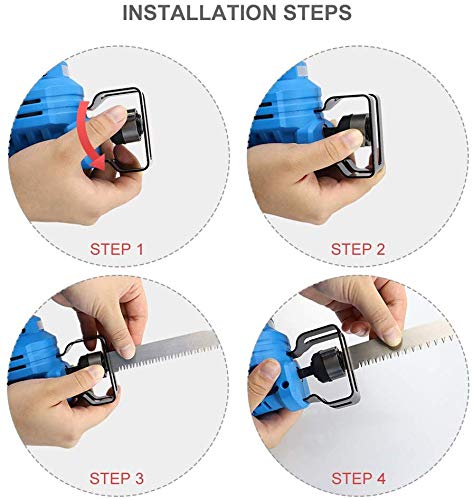 INSTALLATION STEPS

STEP 1

STEP 2

STEP 3

STEP 4