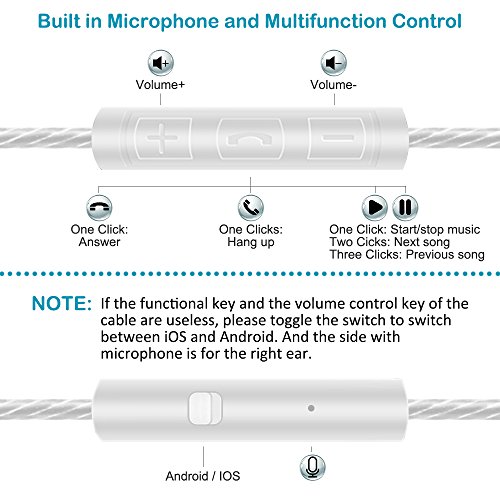 Built in Microphone and Multifunction Control

Volume+

Volume-

One Click:
Answer

One Clicks:
Hang up

One Click: Start/stop music
Two Cicks: Next song
Three Clicks: Previous song

NOTE: If the functional key and the volume control key of the cable are useless, please toggle the switch to switch between iOS and Android. And the side with microphone is for the right ear.

Android / IOS