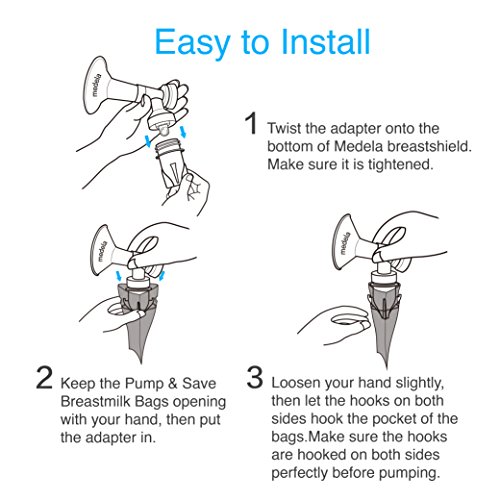 Easy to Install

medela

1 Twist the adapter onto the bottom of Medela breastshield. Make sure it is tightened.

medela

medela

2 Keep the Pump & Save Breastmilk Bags opening with your hand, then put the adapter in.

3 Loosen your hand slightly, then let the hooks on both sides hook the pocket of the bags.Make sure the hooks are hooked on both sides perfectly before pumping.