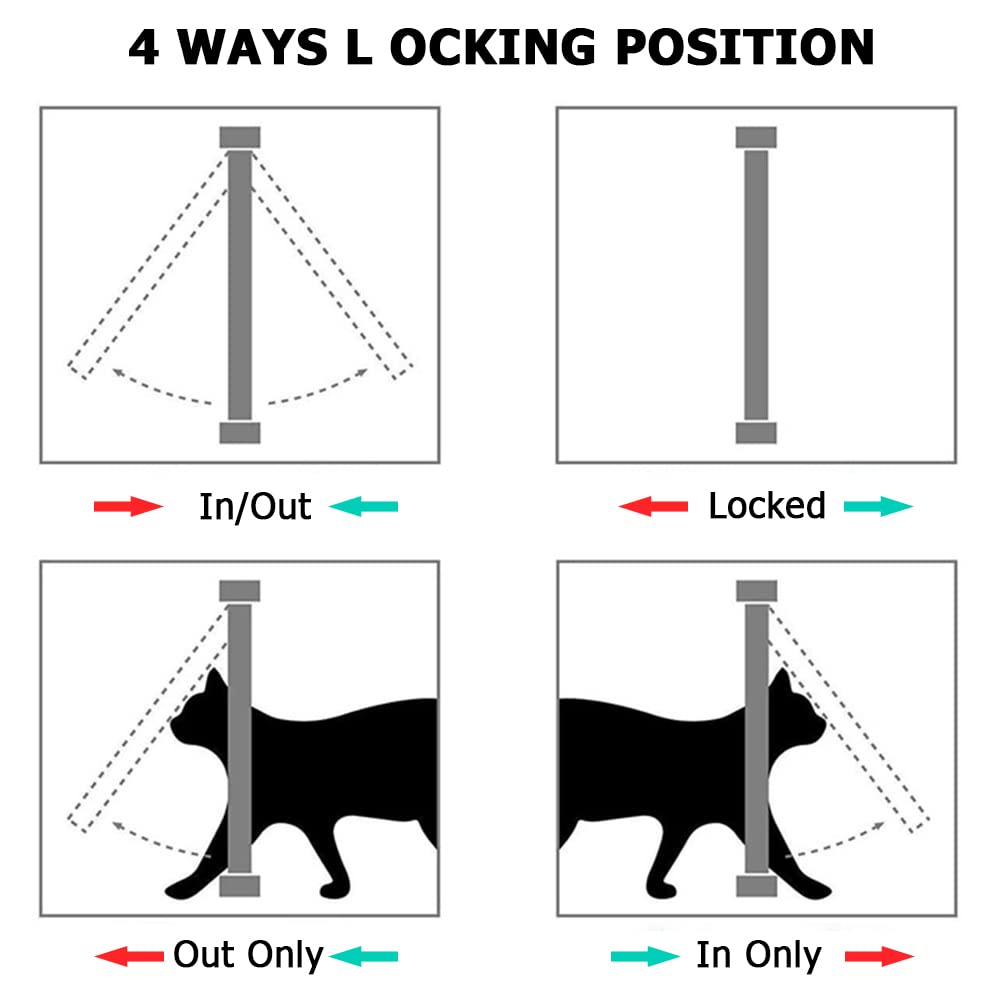 4 WAYS L OCKING POSITION

In/Out

Locked

Out Only

In Only