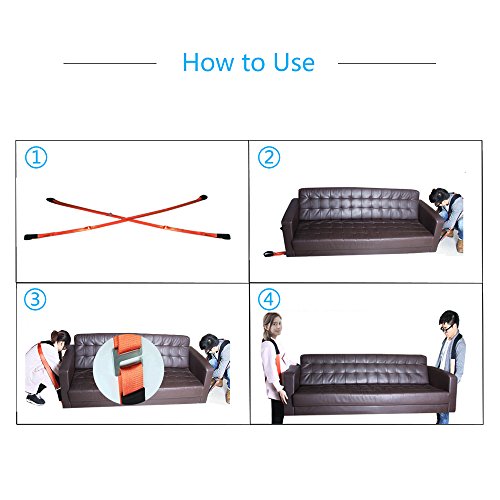 How to Use

①

②

③

④