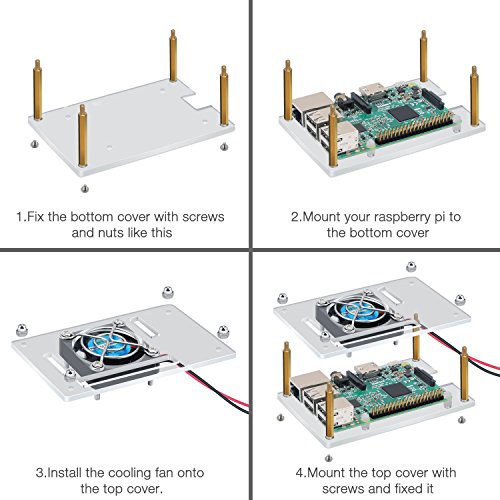 1.Fix the bottom cover with screws and nuts like this

2.Mount your raspberry pi to the bottom cover

3.Install the cooling fan onto the top cover.

4.Mount the top cover with screws and fixed it