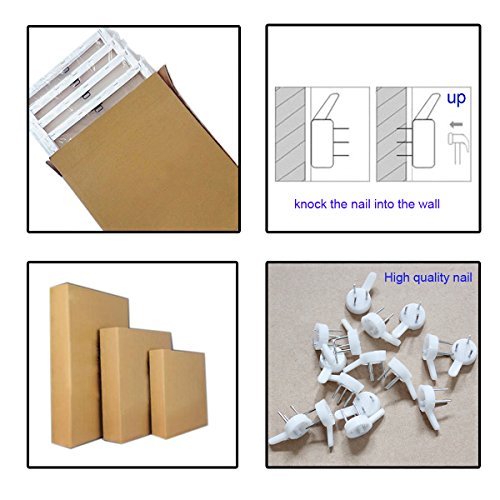 up

knock the nail into the wall

High quality nail