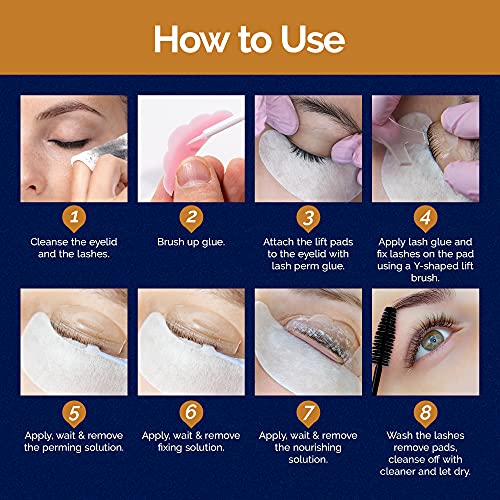 How to Use

1
Cleanse the eyelid and the lashes.

2
Brush up glue.

3
Attach the lift pads to the eyelid with lash perm glue.

4
Apply lash glue and fix lashes on the pad using a Y-shaped lift brush.

5
Apply, wait & remove the perming solution.

6
Apply, wait & remove fixing solution.

7
Apply, wait & remove the nourishing solution.

8
Wash the lashes remove pads, cleanse off with cleaner and let dry.