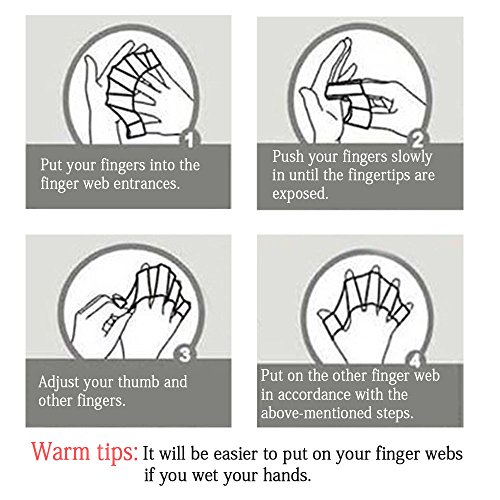 1
Put your fingers into the finger web entrances.

2
Push your fingers slowly in until the fingertips are exposed.

3
Adjust your thumb and other fingers.

4
Put on the other finger web in accordance with the above-mentioned steps.

Warm tips: It will be easier to put on your finger webs if you wet your hands.