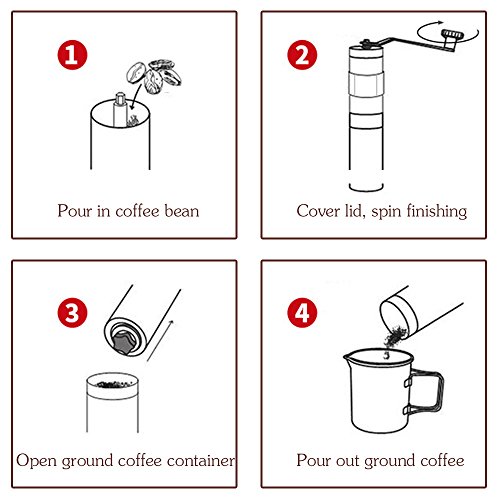 1

Pour in coffee bean

2

Cover lid, spin finishing

3

Open ground coffee container

4

Pour out ground coffee