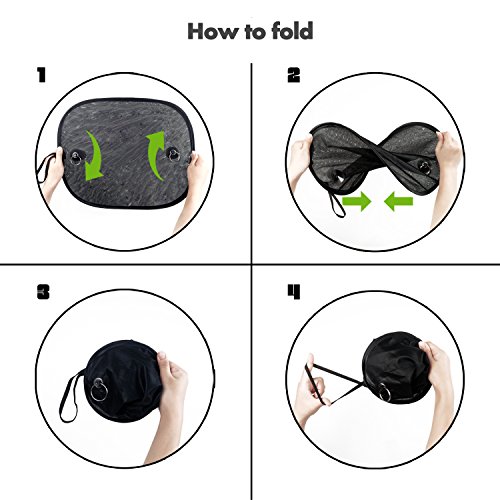 How to fold

1

2

3

4