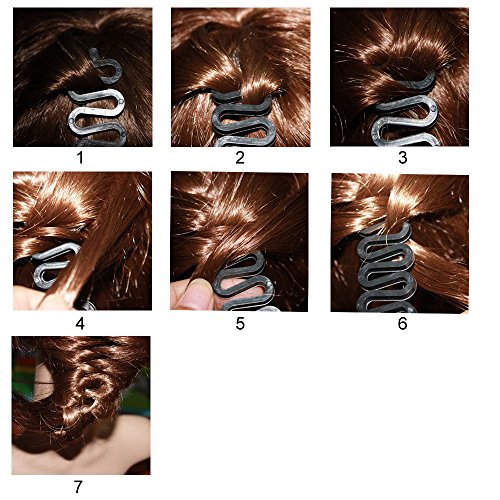 1

2

3

4

5

6

7