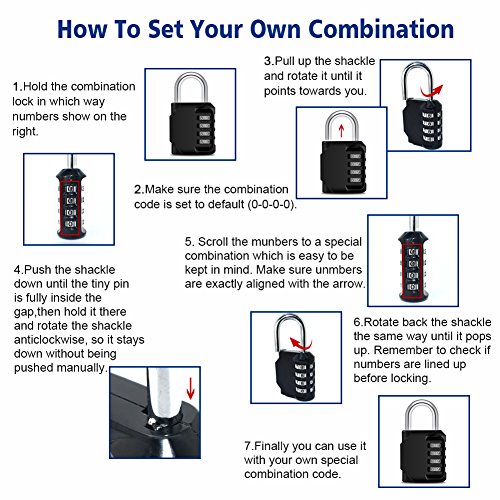 How To Set Your Own Combination

1.Hold the combination lock in which way numbers show on the right.

2.Make sure the combination code is set to default (0-0-0-0).

3.Pull up the shackle and rotate it until it points towards you.

4.Push the shackle down until the tiny pin is fully inside the gap,then hold it there and rotate the shackle anticlockwise, so it stays down without being pushed manually.

5. Scroll the munbers to a special combination which is easy to be kept in mind. Make sure unmbers are exactly aligned with the arrow.

6.Rotate back the shackle the same way until it pops up. Remember to check if numbers are lined up before locking.

7.Finally you can use it with your own special combination code.