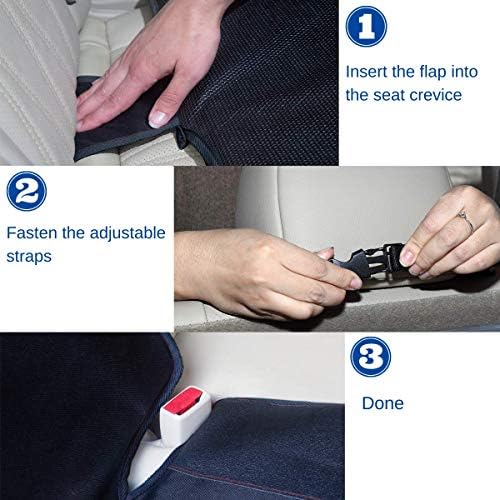 1

Insert the flap into the seat crevice

2

Fasten the adjustable straps

3

Done