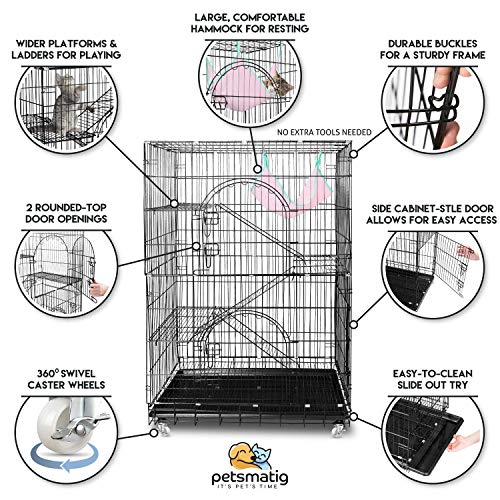 LARGE, COMFORTABLE HAMMOCK FOR RESTING

WIDER PLATFORMS & LADDERS FOR PLAYING

DURABLE BUCKLES FOR A STURDY FRAME

NO EXTRA TOOLS NEEDED

2 ROUNDED-TOP DOOR OPENINGS

SIDE CABINET-STLE DOOR ALLOWS FOR EASY ACCESS

360° SWIVEL CASTER WHEELS

EASY-TO-CLEAN SLIDE OUT TRY

petsmatig
IT'S PET'S TIME