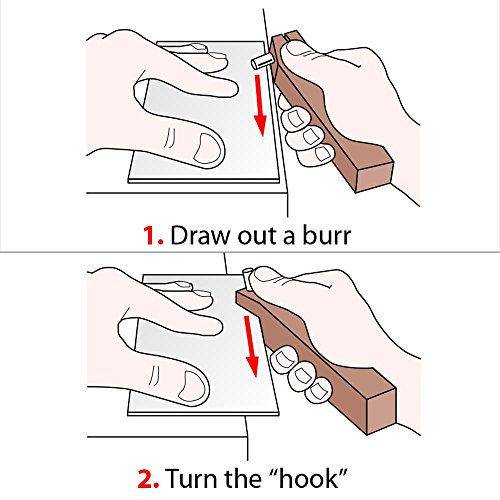 1. Draw out a burr

2. Turn the “hook”