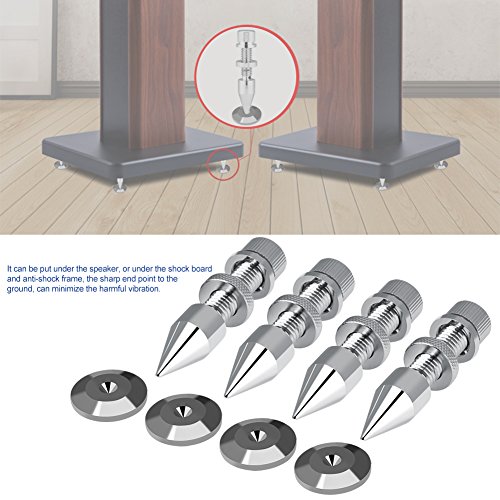 It can be put under the speaker, or under the shock board and anti-shock frame, the sharp end point to the ground, can minimize the harmful vibration.