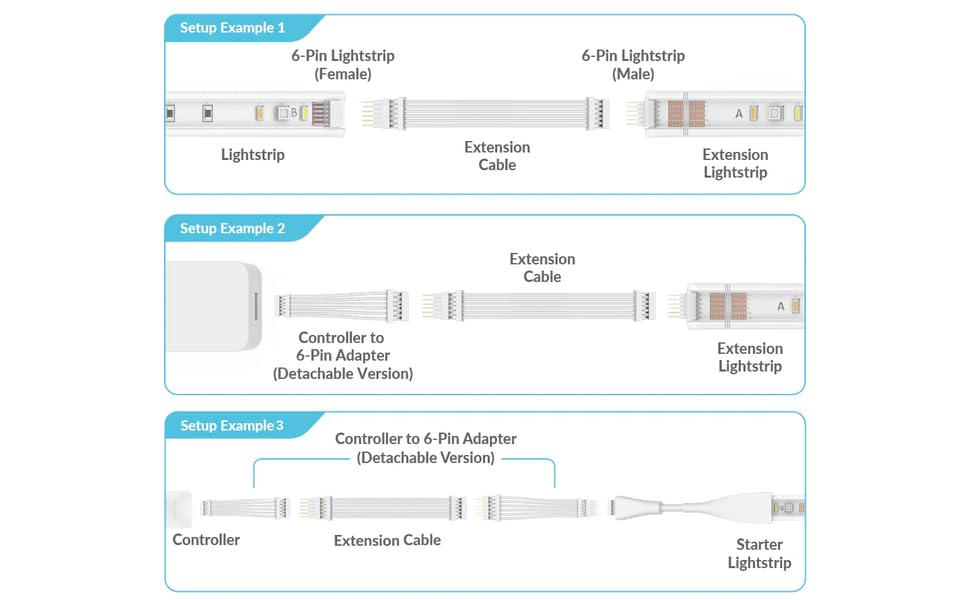 Setup Example 1

6-Pin Lightstrip (Female)

6-Pin Lightstrip (Male)

B

A

Lightstrip

Extension Cable

Extension Lightstrip

Setup Example 2

Extension Cable

A

Controller to 6-Pin Adapter (Detachable Version)

Extension Lightstrip

Setup Example 3

Controller to 6-Pin Adapter (Detachable Version)

Controller

Extension Cable

Starter Lightstrip