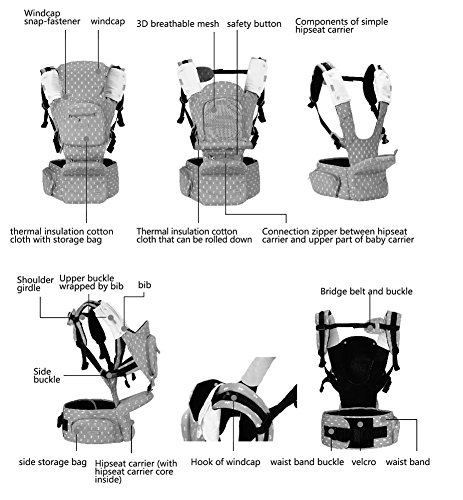 Windcap snap-fastener
windcap
3D breathable mesh
safety button
Components of simple hipseat carrier

thermal insulation cotton cloth with storage bag
Thermal insulation cotton cloth that can be rolled down
Connection zipper between hipseat carrier and upper part of baby carrier

Shoulder girdle
Upper buckle wrapped by bib
bib
Bridge belt and buckle
Side buckle

side storage bag
Hipseat carrier (with hipseat carrier core inside)
Hook of windcap
waist band buckle
velcro
waist band