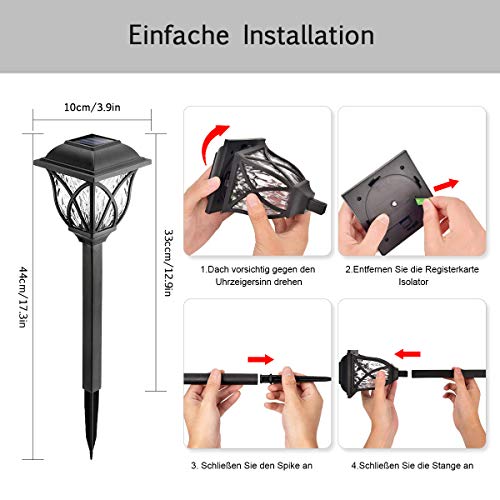 Einfache Installation

10cm/3.9in

44cm/17.3in

33ccm/12.9in

1.Dach vorsichtig gegen den Uhrzeigersinn drehen

2.Entfernen Sie die Registerkarte Isolator

3. Schließen Sie den Spike an

4.Schließen Sie die Stange an