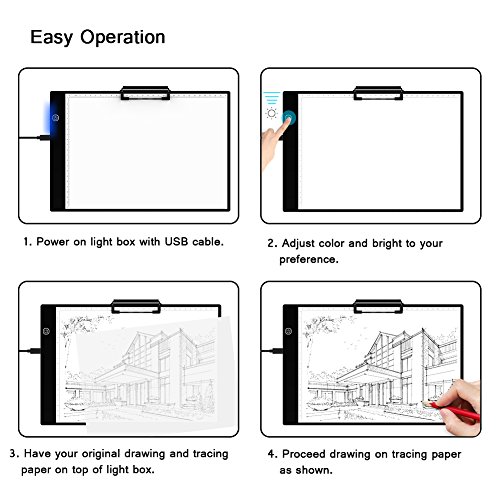 Easy Operation

1. Power on light box with USB cable.

2. Adjust color and bright to your preference.

3. Have your original drawing and tracing paper on top of light box.

4. Proceed drawing on tracing paper as shown.