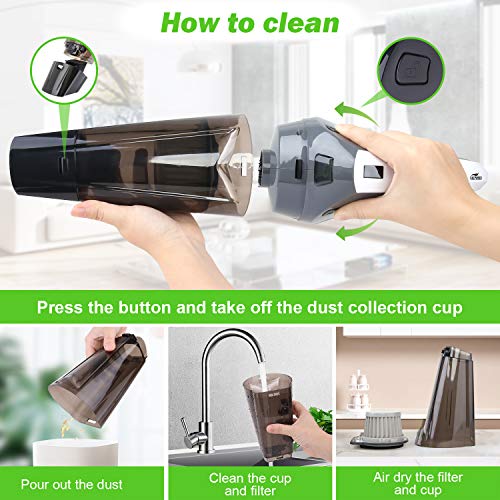 How to clean

Press the button and take off the dust collection cup

Pour out the dust

Clean the cup and filter

Air dry the filter and cup