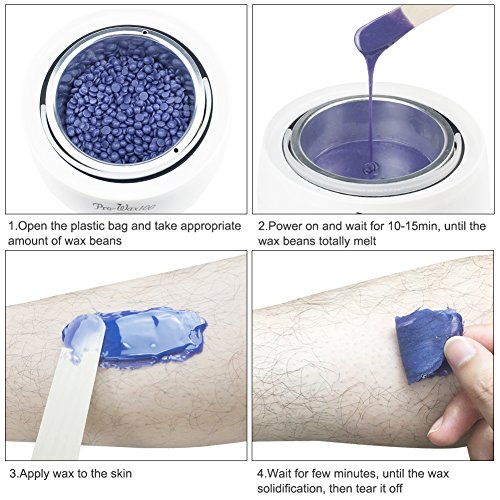 Pro-Wax100

1.Open the plastic bag and take appropriate amount of wax beans

2.Power on and wait for 10-15min, until the wax beans totally melt

3.Apply wax to the skin

4.Wait for few minutes, until the wax solidification, then tear it off