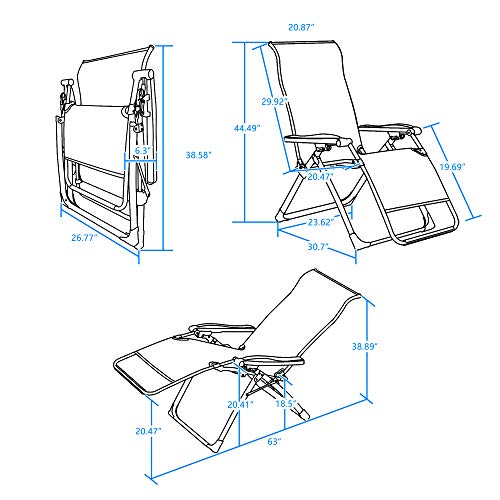 6.3"
38.58"
26.77"
20.87"
29.92"
44.49"
20.47"
19.69"
23.62"
30.7"
38.89"
20.41"
18.5"
20.47"
63"