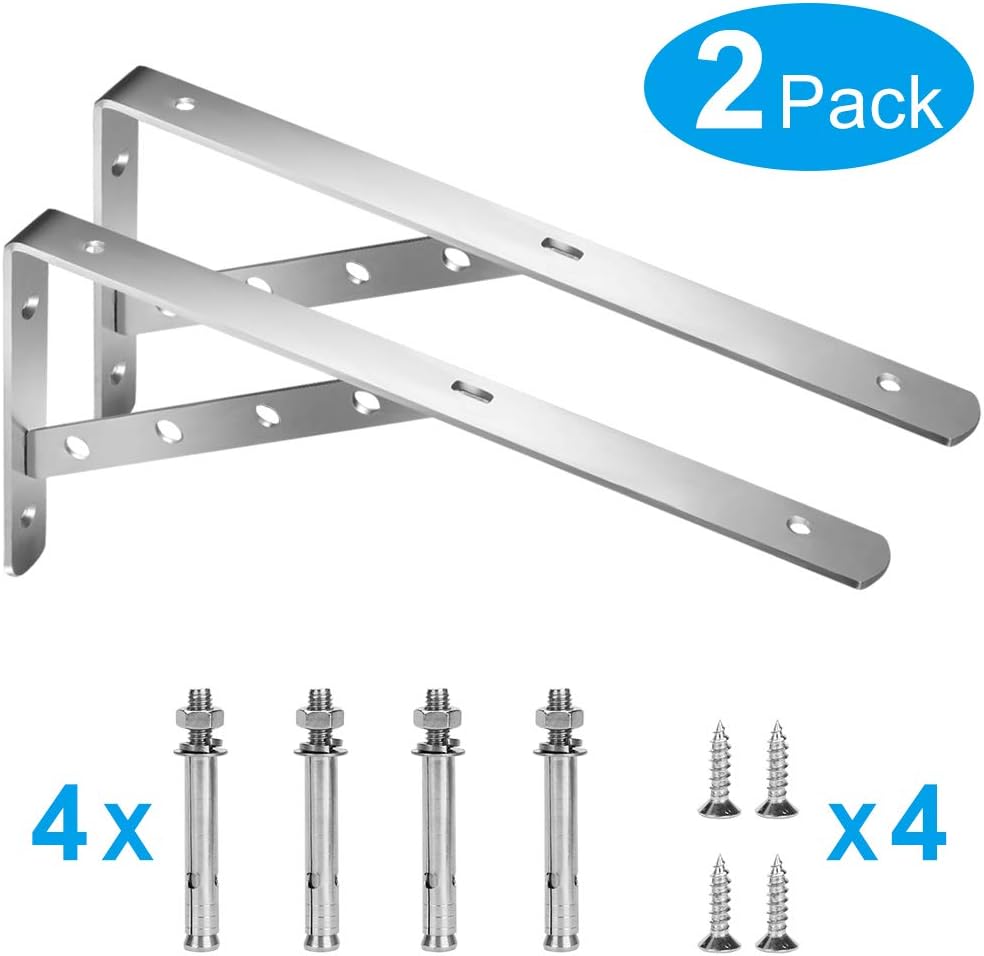 2 Pack

4 x

x 4