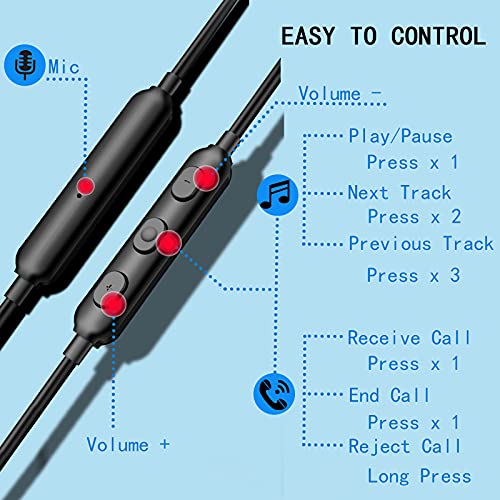 EASY TO CONTROL

Mic

Volume -

Play/Pause
Press x 1

Next Track
Press x 2

Previous Track
Press x 3

Receive Call
Press x 1

End Call
Press x 1

Reject Call
Long Press

Volume +