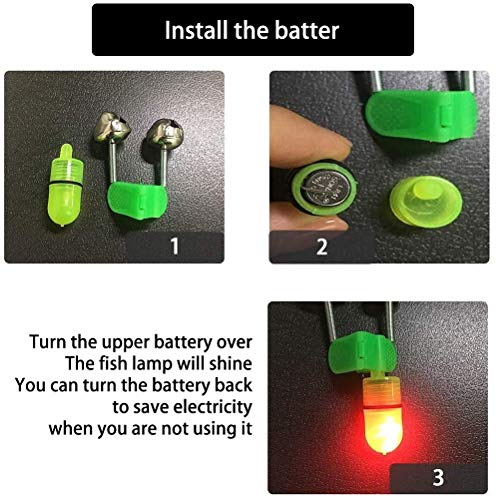 Install the batter

1

2

Turn the upper battery over
The fish lamp will shine
You can turn the battery back
to save electricity
when you are not using it

3