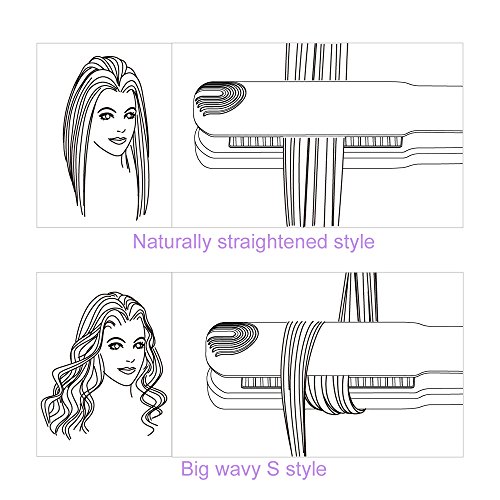 Naturally straightened style

Big wavy S style