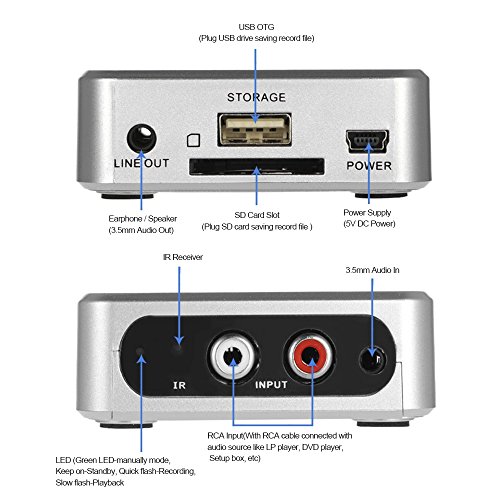 USB OTG
(Plug USB drive saving record file)

STORAGE

LINE OUT

POWER

Earphone / Speaker
(3.5mm Audio Out)

SD Card Slot
(Plug SD card saving record file )

Power Supply
(5V DC Power)

IR Receiver

3.5mm Audio In

IR

INPUT

RCA Input(With RCA cable connected with audio source like LP player, DVD player, Setup box, etc)

LED (Green LED-manually mode, Keep on-Standby, Quick flash-Recording, Slow flash-Playback