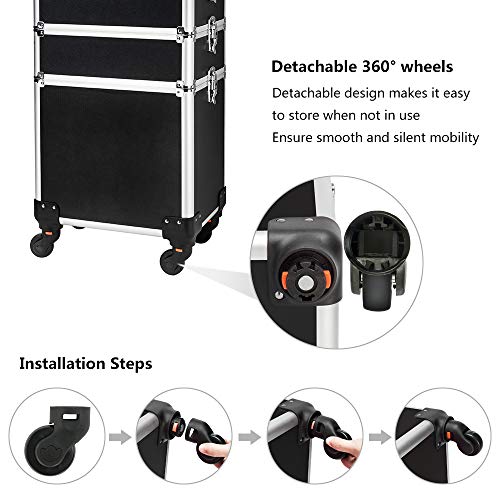 Detachable 360° wheels

Detachable design makes it easy to store when not in use

Ensure smooth and silent mobility

Installation Steps