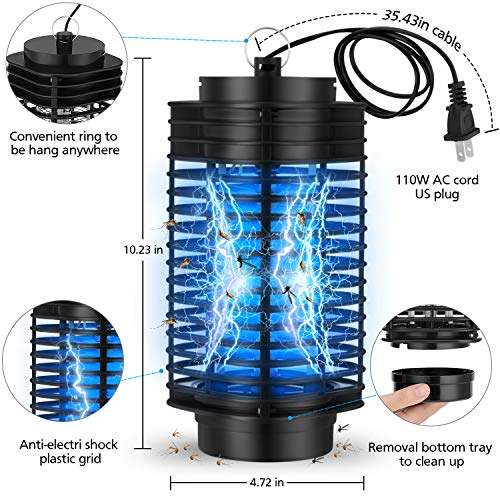 35.43in cable

Convenient ring to be hang anywhere

110W AC cord US plug

10.23 in

Anti-electri shock plastic grid

Removal bottom tray to clean up

4.72 in