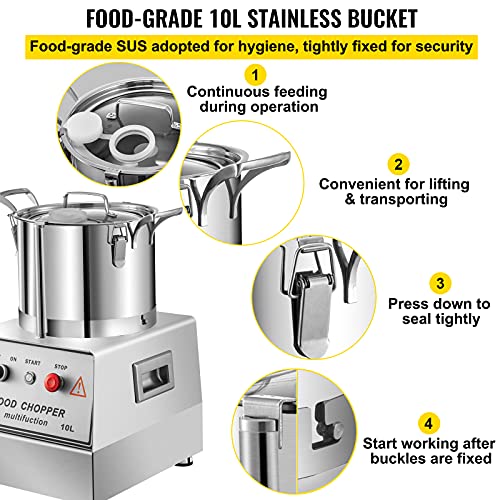 FOOD-GRADE 10L STAINLESS BUCKET

Food-grade SUS adopted for hygiene, tightly fixed for security

1
Continuous feeding during operation

2
Convenient for lifting & transporting

3
Press down to seal tightly

4
Start working after buckles are fixed

ON START STOP

OOD CHOPPER
multifuction
10L