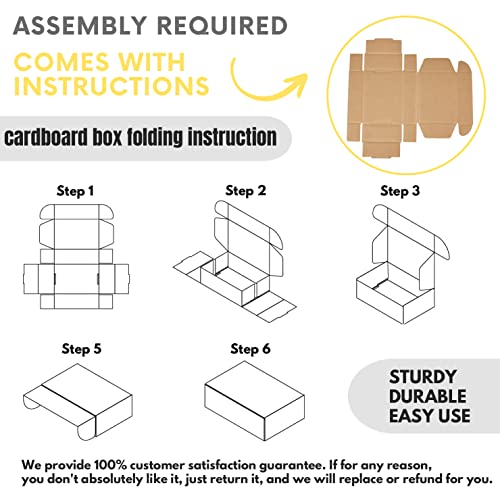 ASSEMBLY REQUIRED

COMES WITH INSTRUCTIONS

cardboard box folding instruction

Step 1

Step 2

Step 3

Step 5

Step 6

STURDY
DURABLE
EASY USE

We provide 100% customer satisfaction guarantee. If for any reason, you don't absolutely like it, just return it, and we will replace or refund for you.