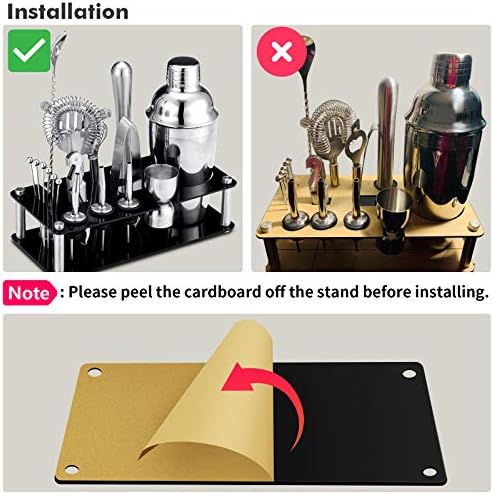 Installation

Note : Please peel the cardboard off the stand before installing.