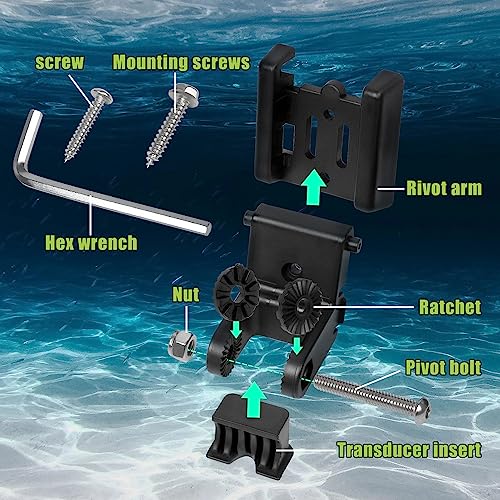 screw

Mounting screws

Rivot arm

Hex wrench

Nut

Ratchet

Pivot bolt

Transducer insert