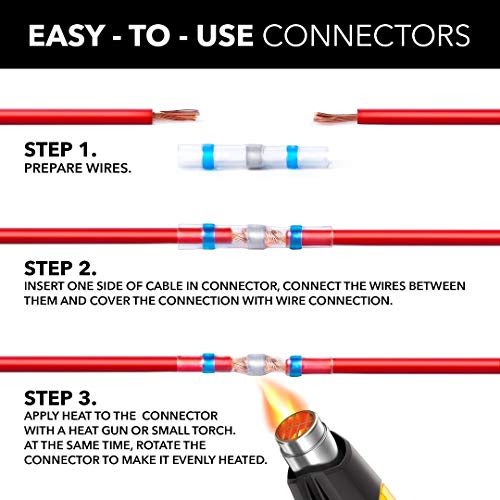 EASY - TO - USE CONNECTORS

STEP 1.
PREPARE WIRES.

STEP 2.
INSERT ONE SIDE OF CABLE IN CONNECTOR, CONNECT THE WIRES BETWEEN THEM AND COVER THE CONNECTION WITH WIRE CONNECTION.

STEP 3.
APPLY HEAT TO THE CONNECTOR WITH A HEAT GUN OR SMALL TORCH. AT THE SAME TIME, ROTATE THE CONNECTOR TO MAKE IT EVENLY HEATED.