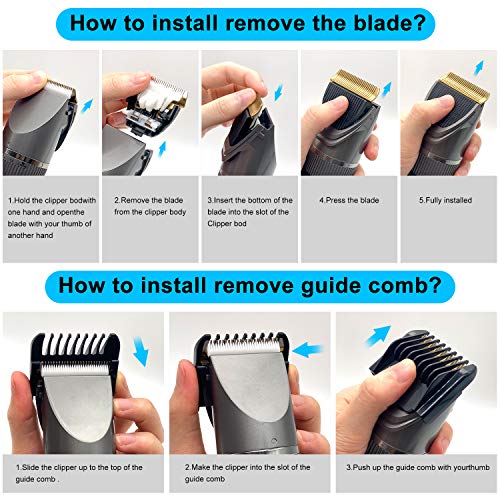 How to install remove the blade?

1.Hold the clipper bodwith one hand and openthe blade with your thumb of another hand

2.Remove the blade from the clipper body

3.Insert the bottom of the blade into the slot of the Clipper bod

4.Press the blade

5.Fully installed

How to install remove guide comb?

1.Slide the clipper up to the top of the guide comb .

2.Make the clipper into the slot of the guide comb

3.Push up the guide comb with yourthumb