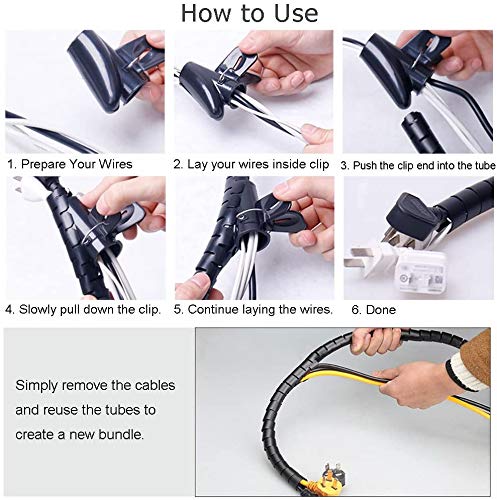 How to Use

1. Prepare Your Wires

2. Lay your wires inside clip

3. Push the clip end into the tube

4. Slowly pull down the clip.

5. Continue laying the wires.

6. Done

Simply remove the cables and reuse the tubes to create a new bundle.